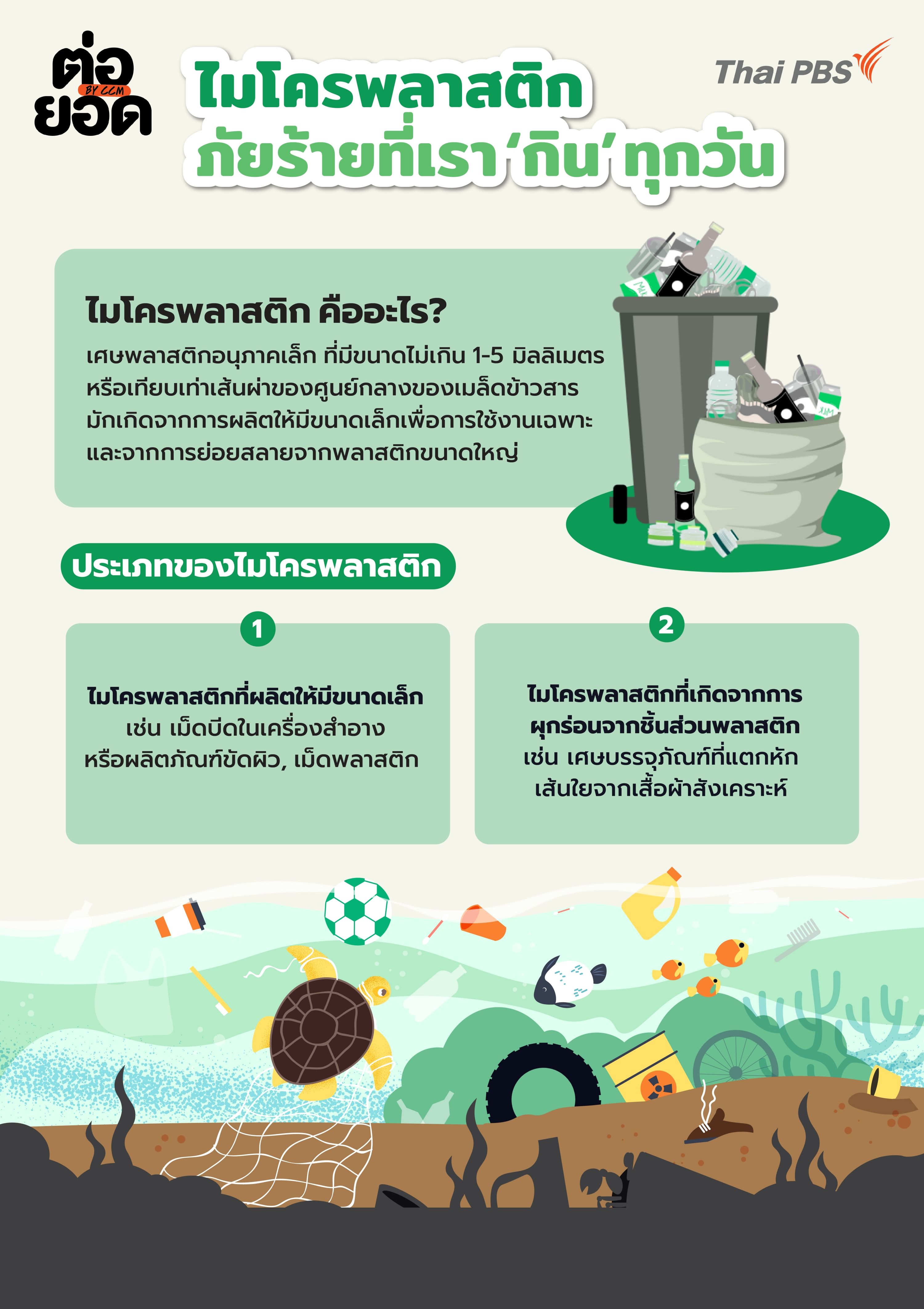 ต่อยอด BY CCM

ไมโครพลาสติก ภัยร้ายที่เรา 'กิน' ทุกวัน

Thai PBS

ไมโครพลาสติก คืออะไร?

เศษพลาสติกอนุภาคเล็ก ที่มีขนาดไม่เกิน 1-5 มิลลิเมตร หรือเทียบเท่าเส้นผ่าของศูนย์กลางของเมล็ดข้าวสาร มักเกิดจากการผลิตให้มีขนาดเล็กเพื่อการใช้งานเฉพาะ และจากการย่อยสลายจากพลาสติกขนาดใหญ่

MILK

MILK

ประเภทของไมโครพลาสติก

1

ไมโครพลาสติกที่ผลิตให้มีขนาดเล็ก เช่น เม็ดบีดในเครื่องสำอาง หรือผลิตภัณฑ์ขัดผิว, เม็ดพลาสติก

2

ไมโครพลาสติกที่เกิดจากการผุกร่อนจากชิ้นส่วนพลาสติก เช่น เศษบรรจุภัณฑ์ที่แตกหัก เส้นใยจากเสื้อผ้าสังเคราะห์