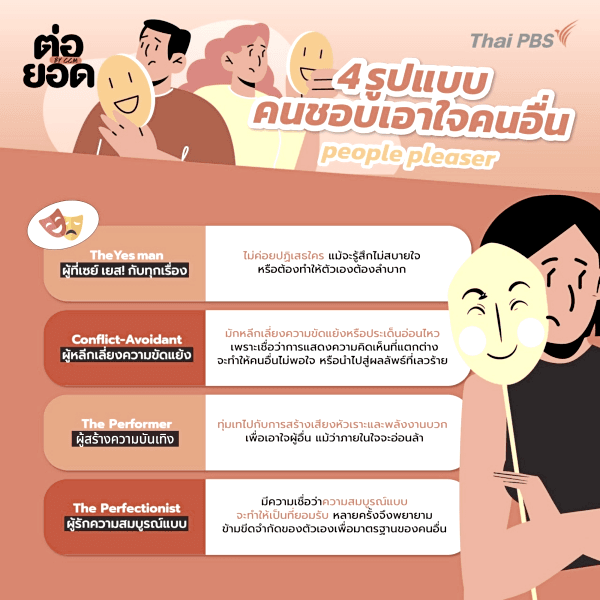 ต่อยอด BY CCM

Thai PBS

4 รูปแบบ คนชอบเอาใจคนอื่น
people pleaser

The Yes man
ผู้ที่เซย์ เยส! กับทุกเรื่อง

ไม่ค่อยปฏิเสธใคร แม้จะรู้สึกไม่สบายใจ หรือต้องทำให้ตัวเองต้องลำบาก

Conflict-Avoidant
ผู้หลีกเลี่ยงความขัดแย้ง

มักหลีกเลี่ยงความขัดแย้งหรือประเด็นอ่อนไหว เพราะเชื่อว่าการแสดงความคิดเห็นที่แตกต่าง จะทำให้คนอื่นไม่พอใจ หรือนำไปสู่ผลลัพธ์ที่เลวร้าย

The Performer
ผู้สร้างความบันเทิง

ทุ่มเทไปกับการสร้างเสียงหัวเราะและพลังงานบวก เพื่อเอาใจผู้อื่น แม้ว่าภายในใจจะอ่อนล้า

The Perfectionist
ผู้รักความสมบูรณ์แบบ

มีความเชื่อว่าความสมบูรณ์แบบ จะทำให้เป็นที่ยอมรับ หลายครั้งจึงพยายาม ข้ามขีดจำกัดของตัวเองเพื่อมาตรฐานของคนอื่น